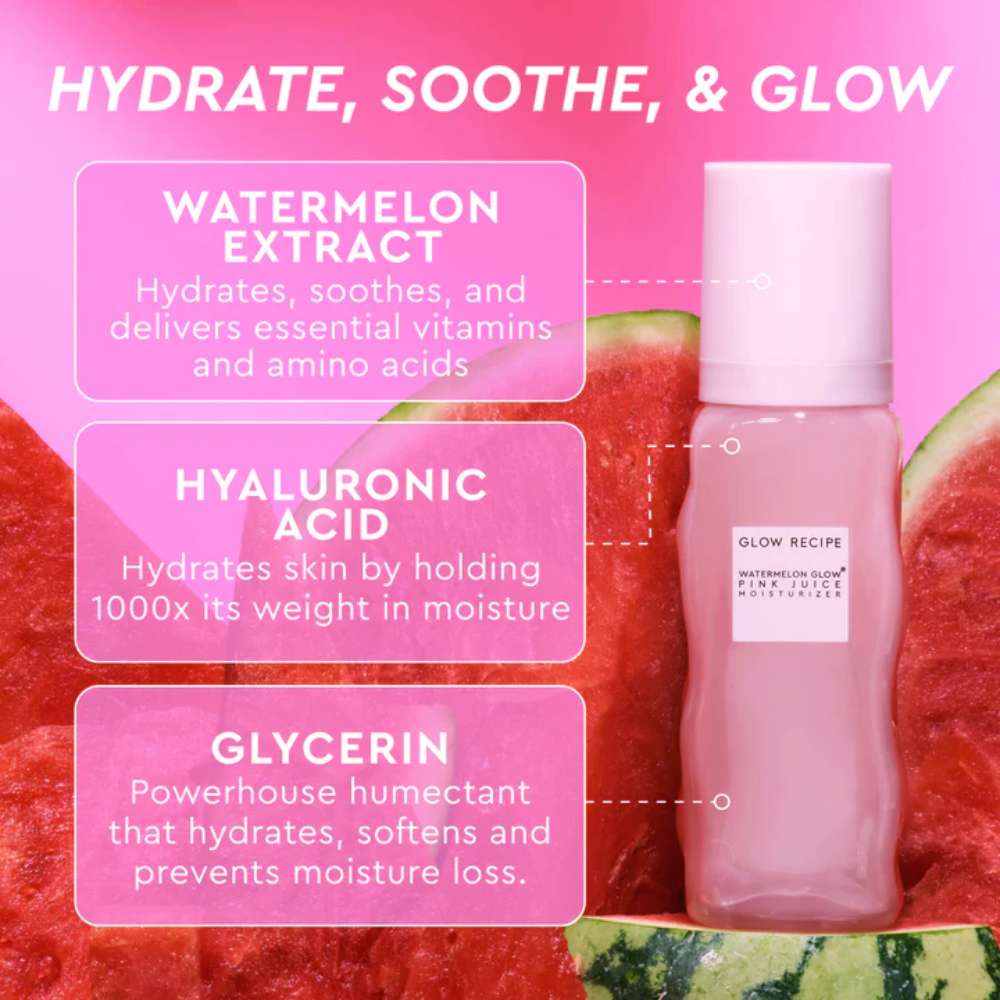 HYDRATE, SOOTHE, & GLOW

WATERMELON EXTRACT
Hydrates, soothes, and delivers essential vitamins and amino acids

HYALURONIC ACID
Hydrates skin by holding 1000x its weight in moisture

GLYCERIN
Powerhouse humectant that hydrates, softens and prevents moisture loss.

GLOW RECIPE

WATERMELON GLOW®
PINK JUICE
MOISTURIZER