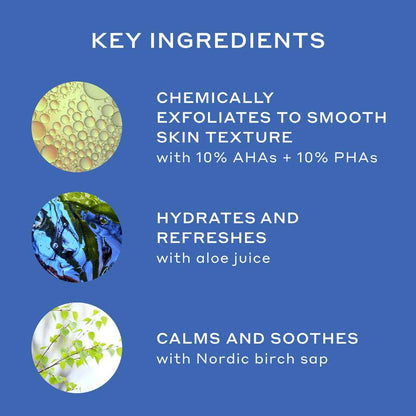 KEY INGREDIENTS

CHEMICALLY EXFOLIATES TO SMOOTH SKIN TEXTURE
with 10% AHAs + 10% PHAs

HYDRATES AND REFRESHES
with aloe juice

CALMS AND SOOTHES
with Nordic birch sap