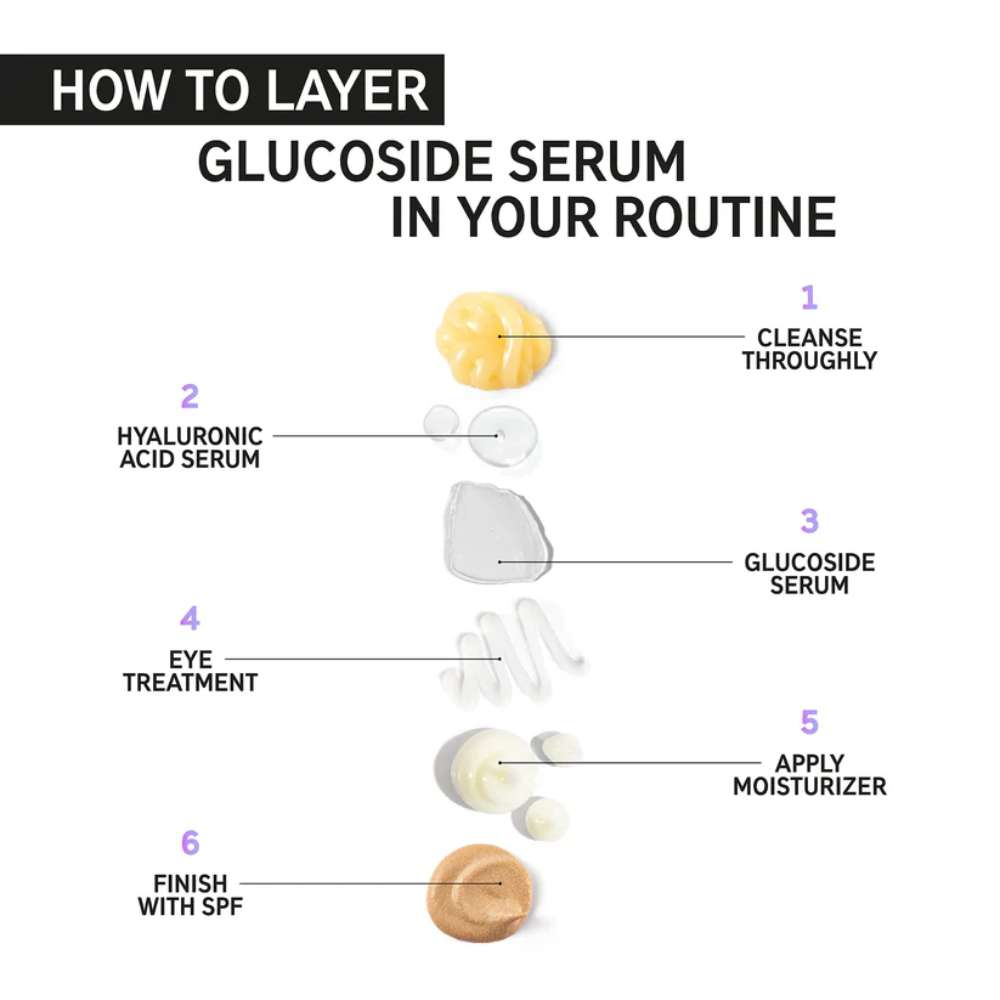 HOW TO LAYER
GLUCOSIDE SERUM IN YOUR ROUTINE

1
CLEANSE THROUGHLY

2
HYALURONIC ACID SERUM

3
GLUCOSIDE SERUM

4
EYE TREATMENT

5
APPLY MOISTURIZER

6
FINISH WITH SPF