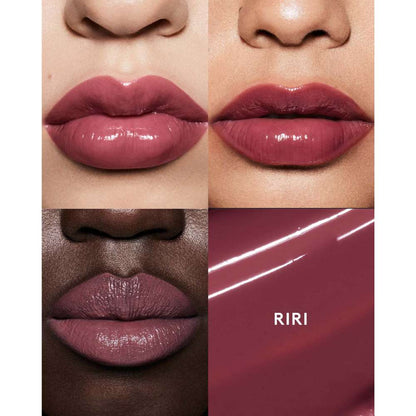 RIRI