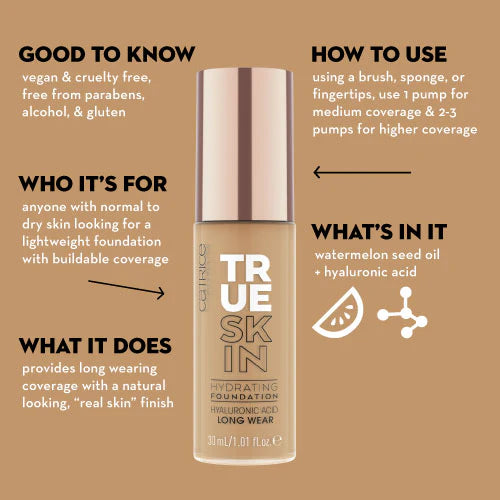 GOOD TO KNOW
vegan & cruelty free, free from parabens, alcohol, & gluten

WHO IT'S FOR
anyone with normal to dry skin looking for a lightweight foundation with buildable coverage

WHAT IT DOES
provides long wearing coverage with a natural looking, "real skin" finish

catrice
TRUE SKIN
HYDRATING FOUNDATION
HYALURONIC ACID
LONG WEAR
30 mL/1.01 fl.oz. ℮

HOW TO USE
using a brush, sponge, or fingertips, use 1 pump for medium coverage & 2-3 pumps for higher coverage

WHAT'S IN IT
watermelon seed oil + hyaluronic acid