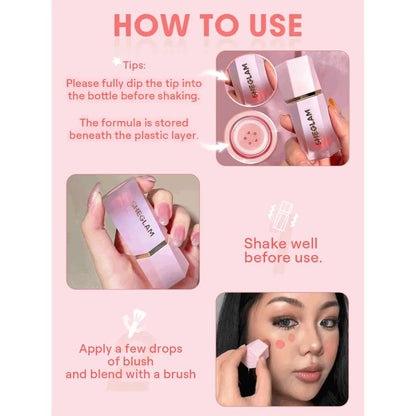 HOW TO USE

Tips:

Please fully dip the tip into the bottle before shaking.

The formula is stored beneath the plastic layer.

SHEGLAM

SHEGLAM

SHEGLAM

Shake well before use.

Apply a few drops of blush and blend with a brush