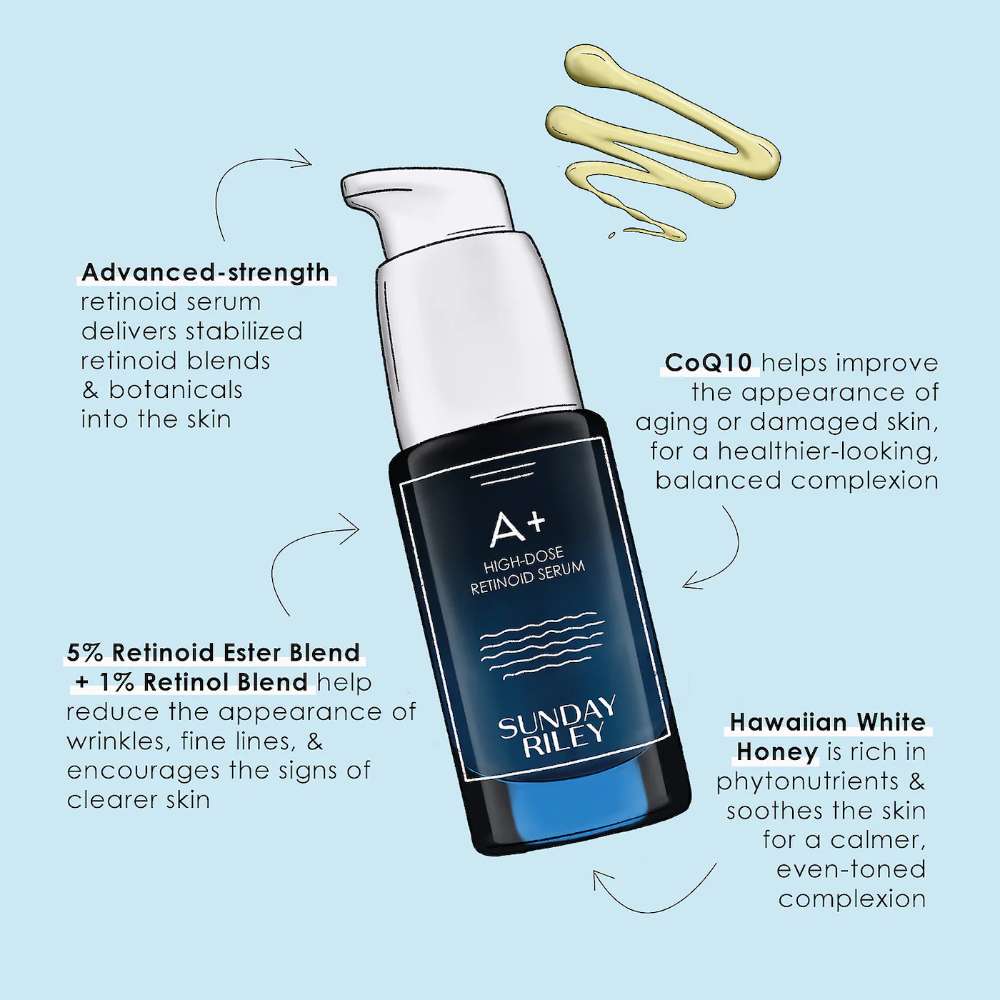 Advanced-strength retinoid serum delivers stabilized retinoid blends & botanicals into the skin

CoQ10 helps improve the appearance of aging or damaged skin, for a healthier-looking, balanced complexion

A+
HIGH-DOSE
RETINOID SERUM

SUNDAY
RILEY

5% Retinoid Ester Blend + 1% Retinol Blend help reduce the appearance of wrinkles, fine lines, & encourages the signs of clearer skin

Hawaiian White Honey is rich in phytonutrients & soothes the skin for a calmer, even-toned complexion