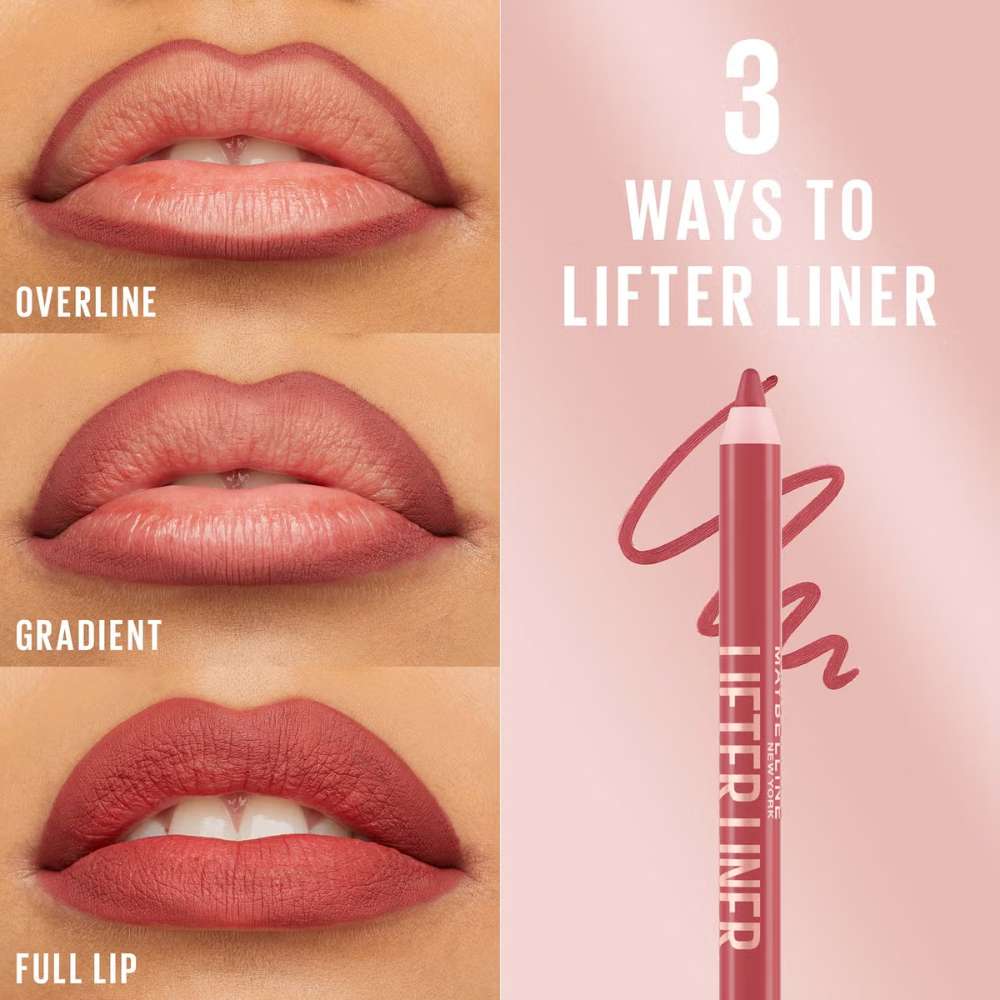 OVERLINE

GRADIENT

FULL LIP

3
WAYS TO
LIFTER LINER

MAYBELLINE
NEW YORK
LIFTER LINER