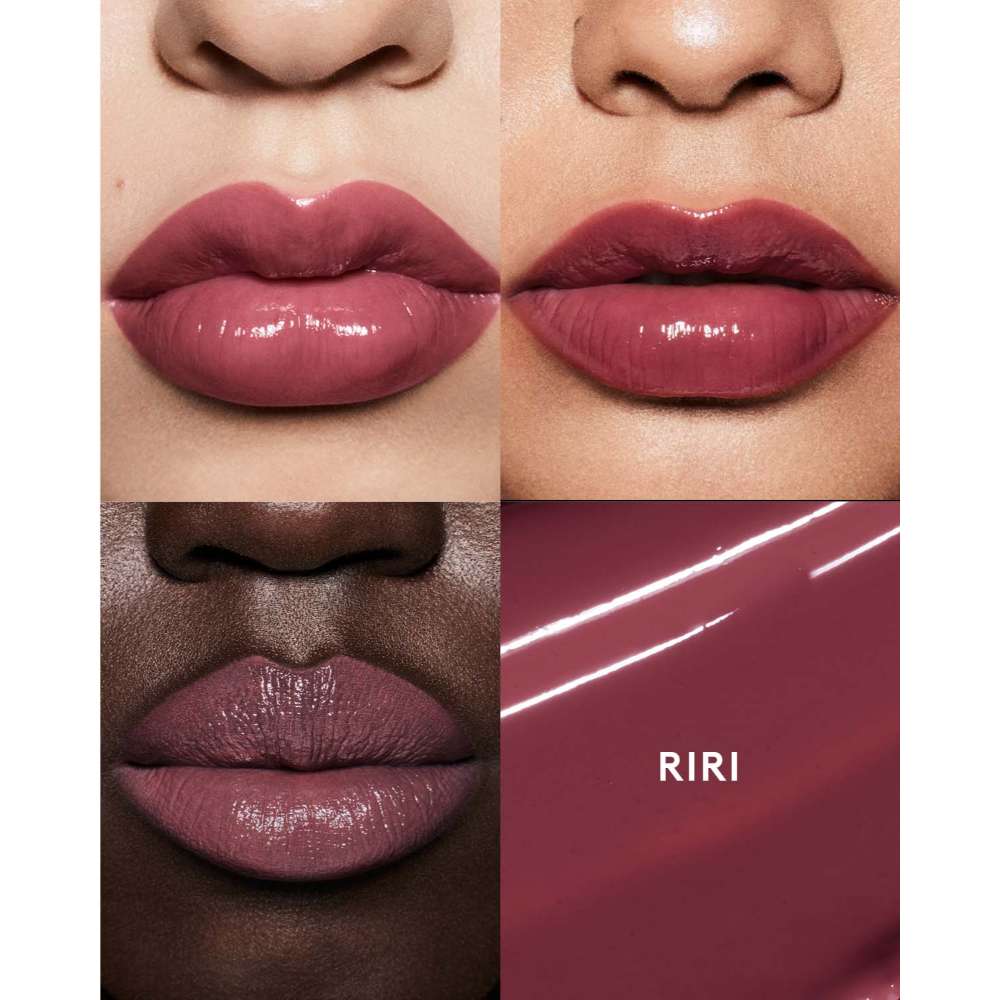 RIRI